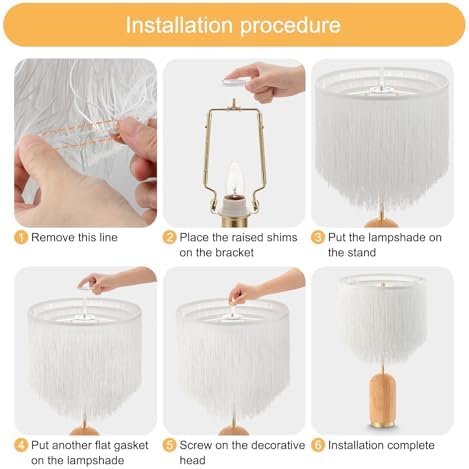 Installation procedure

1 Remove this line

2 Place the raised shims on the bracket

3 Put the lampshade on the stand

4 Put another flat gasket on the lampshade

5 Screw on the decorative head

6 Installation complete