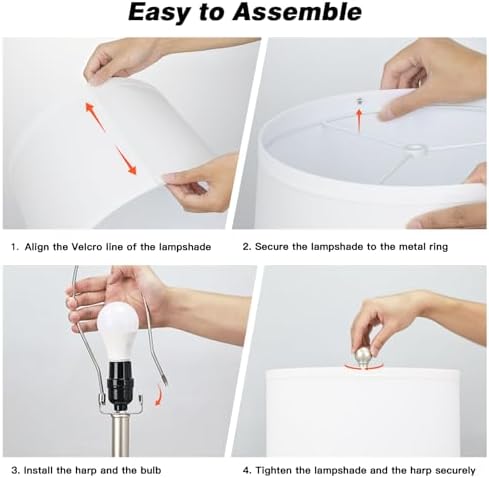 Easy to Assemble

1. Align the Velcro line of the lampshade

2. Secure the lampshade to the metal ring

3. Install the harp and the bulb

4. Tighten the lampshade and the harp securely