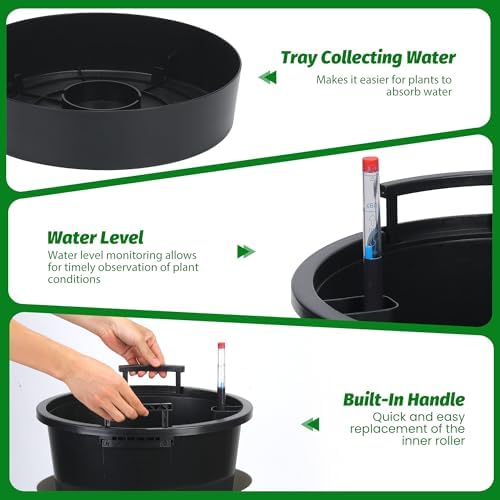 Tray Collecting Water

Makes it easier for plants to absorb water

Water Level

Water level monitoring allows for timely observation of plant conditions

Built-In Handle

Quick and easy replacement of the inner roller