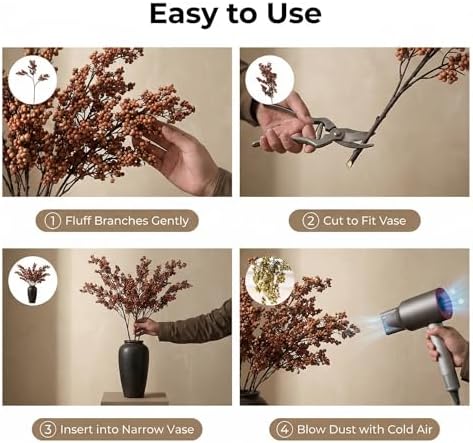 Easy to Use

① Fluff Branches Gently

② Cut to Fit Vase

③ Insert into Narrow Vase

④ Blow Dust with Cold Air