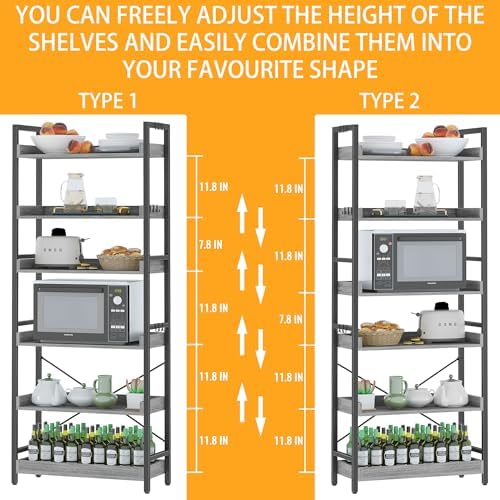 YOU CAN FREELY ADJUST THE HEIGHT OF THE SHELVES AND EASILY COMBINE THEM INTO YOUR FAVOURITE SHAPE

TYPE 1

11.8 IN

7.8 IN

11.8 IN

11.8 IN

11.8 IN

TYPE 2

11.8 IN

11.8 IN

7.8 IN

11.8 IN

11.8 IN