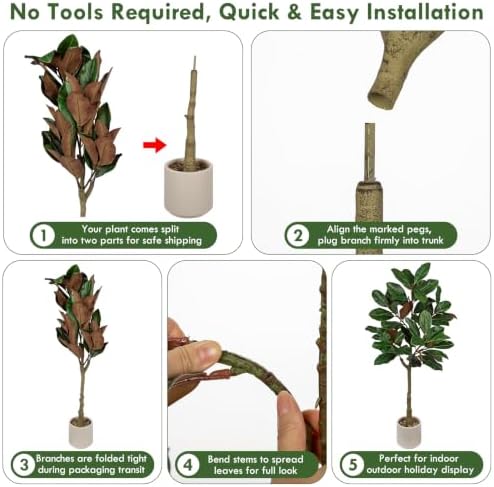 No Tools Required, Quick & Easy Installation

1 Your plant comes split into two parts for safe shipping

2 Align the marked pegs, plug branch firmly into trunk

3 Branches are folded tight during packaging transit

4 Bend stems to spread leaves for full look

5 Perfect for indoor outdoor holiday display